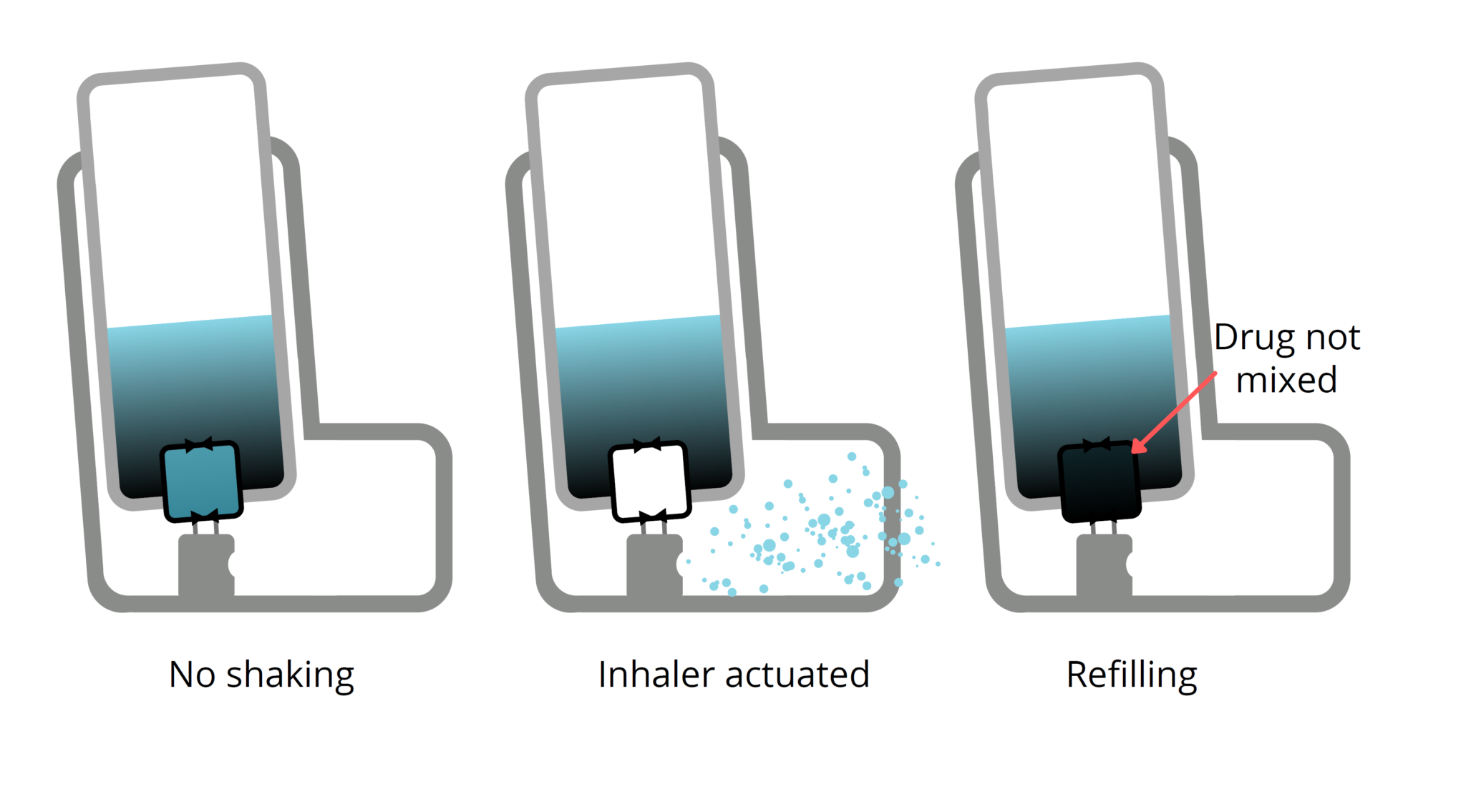 Drug not mixed

No shaking

Inhaler actuated

Refilling